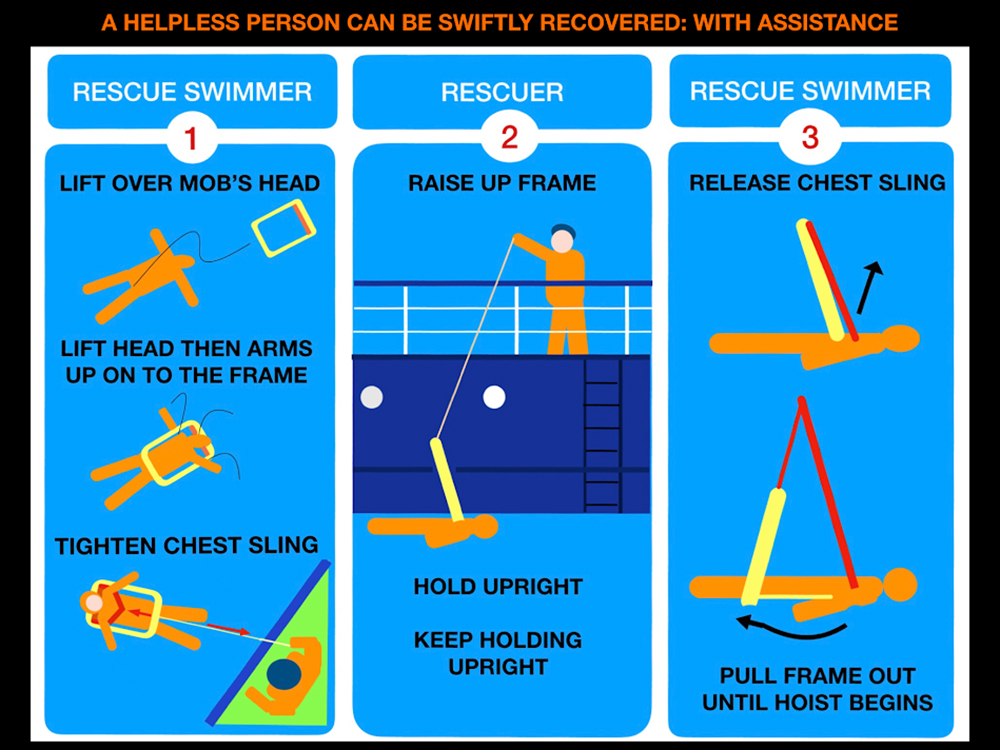 A HELPLESS PERSON CAN BE SWIFTLY RECOVERED: WITH ASSISTANCE

RESCUE SWIMMER

1

LIFT OVER MOB'S HEAD

LIFT HEAD THEN ARMS UP ON TO THE FRAME

TIGHTEN CHEST SLING

RESCUER

2

RAISE UP FRAME

HOLD UPRIGHT

KEEP HOLDING UPRIGHT

RESCUE SWIMMER

3

RELEASE CHEST SLING

PULL FRAME OUT UNTIL HOIST BEGINS